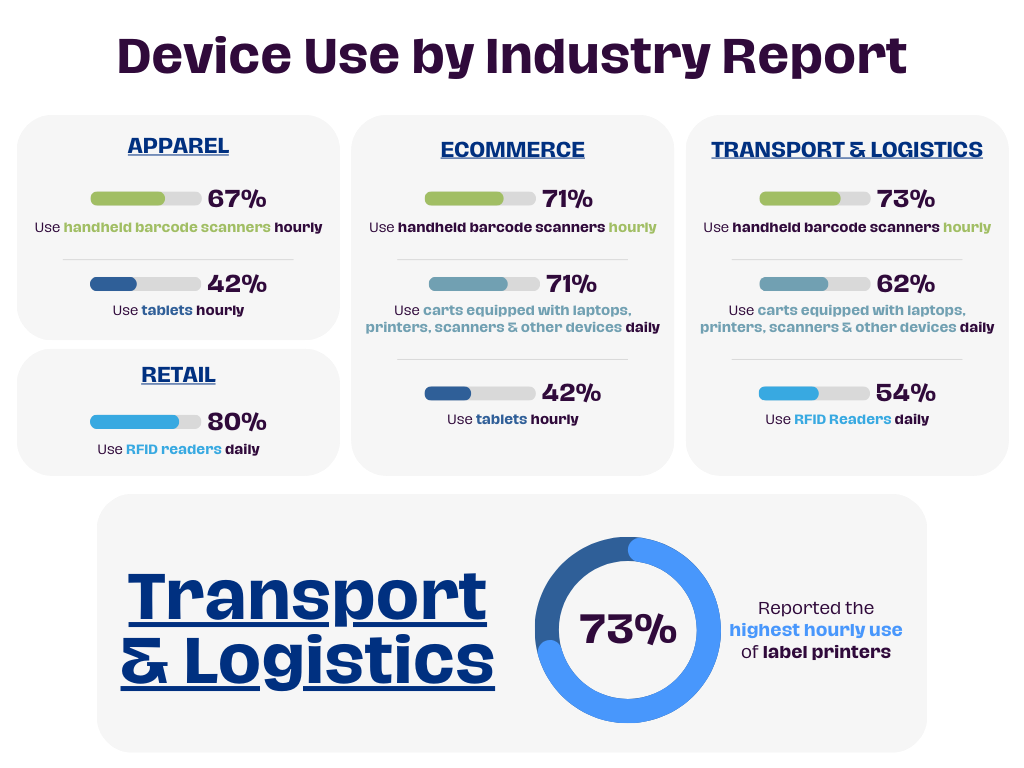 Device Use by Industry Report

APPAREL

67%

Use handheld barcode scanners hourly

42%

Use tablets hourly

RETAIL

80%

Use RFID readers daily

ECOMMERCE

71%

Use handheld barcode scanners hourly

71%

Use carts equipped with laptops, printers, scanners & other devices daily

42%

Use tablets hourly

TRANSPORT & LOGISTICS

73%

Use handheld barcode scanners hourly

62%

Use carts equipped with laptops, printers, scanners & other devices daily

54%

Use RFID Readers daily

Transport & Logistics

73%

Reported the highest hourly use of label printers