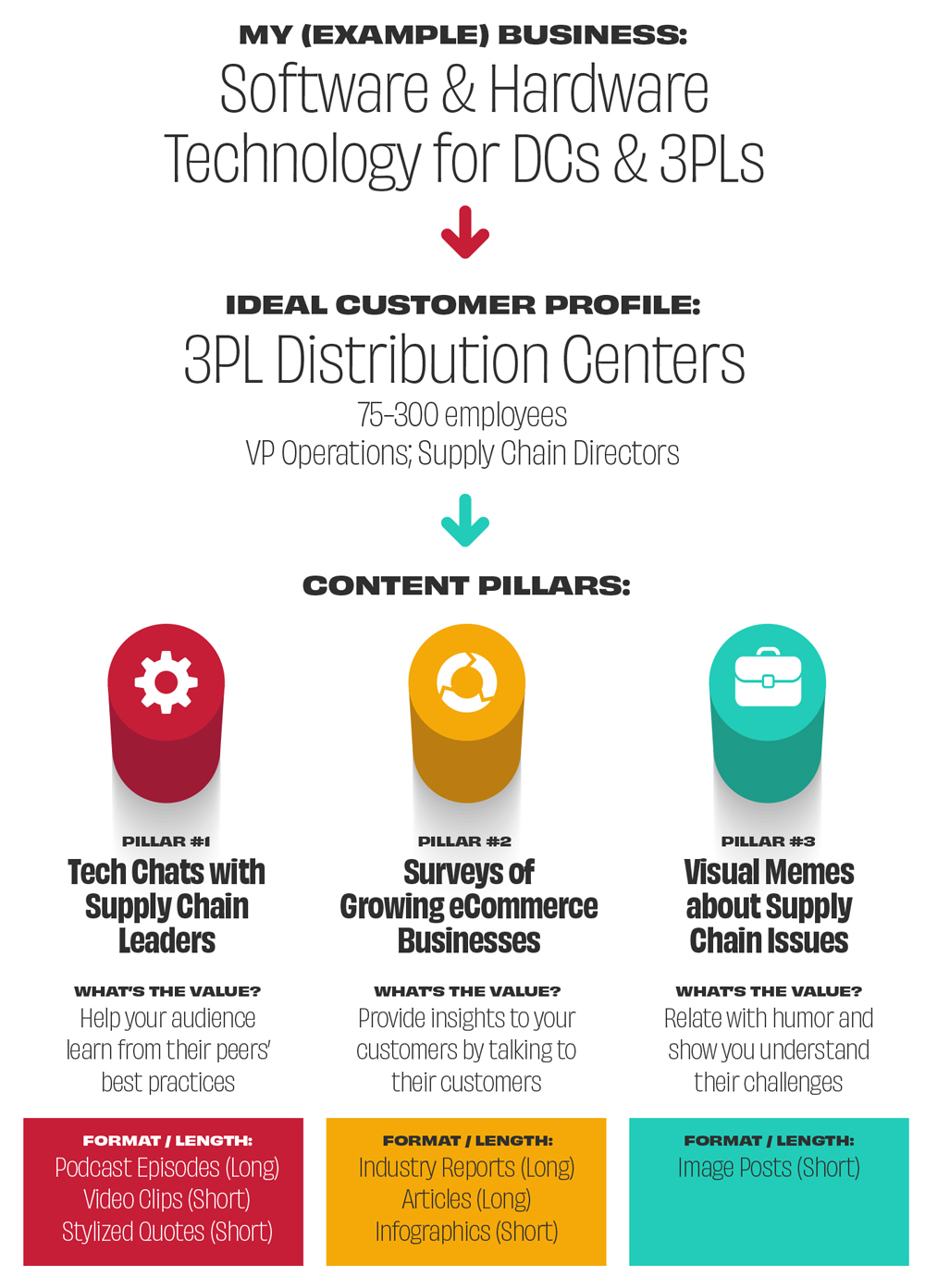 MY (EXAMPLE) BUSINESS:
Software & Hardware Technology for DCs & 3PLs

IDEAL CUSTOMER PROFILE:
3PL Distribution Centers
75-300 employees
VP Operations; Supply Chain Directors

CONTENT PILLARS:

PILLAR #1
Tech Chats with Supply Chain Leaders

WHAT'S THE VALUE?
Help your audience learn from their peers' best practices

FORMAT / LENGTH:
Podcast Episodes (Long)
Video Clips (Short)
Stylized Quotes (Short)

PILLAR #2
Surveys of Growing eCommerce Businesses

WHAT'S THE VALUE?
Provide insights to your customers by talking to their customers

FORMAT / LENGTH:
Industry Reports (Long)
Articles (Long)
Infographics (Short)

PILLAR #3
Visual Memes about Supply Chain Issues

WHAT'S THE VALUE?
Relate with humor and show you understand their challenges

FORMAT / LENGTH:
Image Posts (Short)